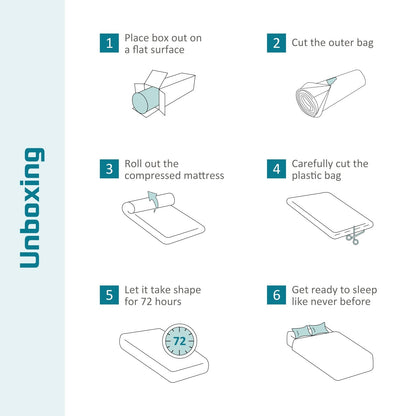 Unboxing

1 Place box out on a flat surface

2 Cut the outer bag

3 Roll out the compressed mattress

4 Carefully cut the plastic bag

5 Let it take shape for 72 hours

72

6 Get ready to sleep like never before