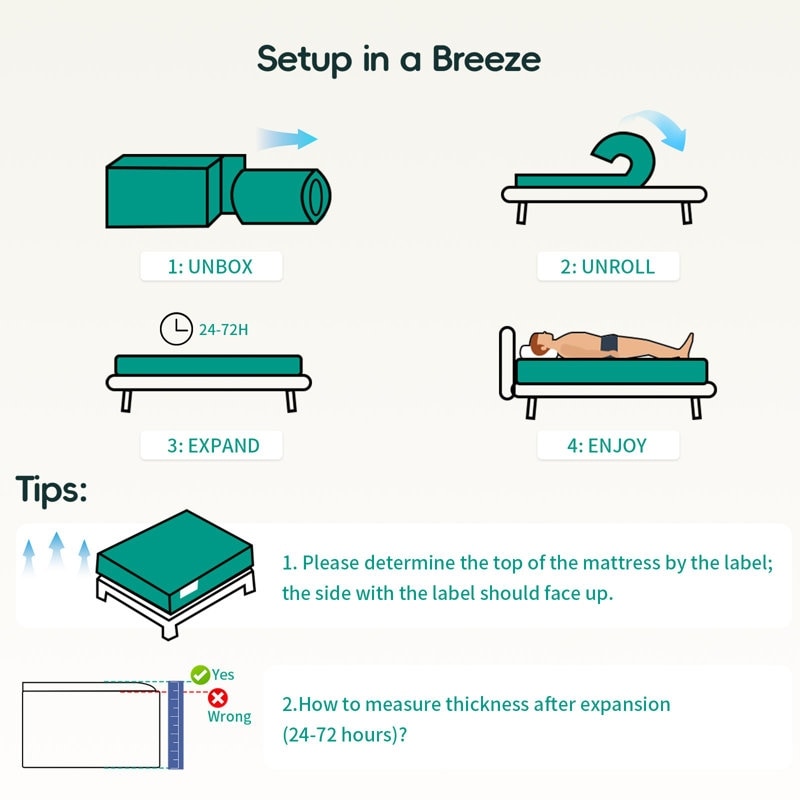 Setup in a Breeze

1: UNBOX

2: UNROLL

24-72H

3: EXPAND

4: ENJOY

Tips:

1. Please determine the top of the mattress by the label; the side with the label should face up.

Yes

Wrong

2.How to measure thickness after expansion (24-72 hours)?