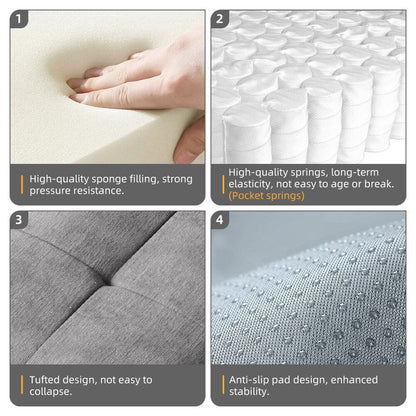 1

High-quality sponge filling, strong pressure resistance.

2

High-quality springs, long-term elasticity, not easy to age or break. (Pocket springs)

3

Tufted design, not easy to collapse.

4

Anti-slip pad design, enhanced stability.