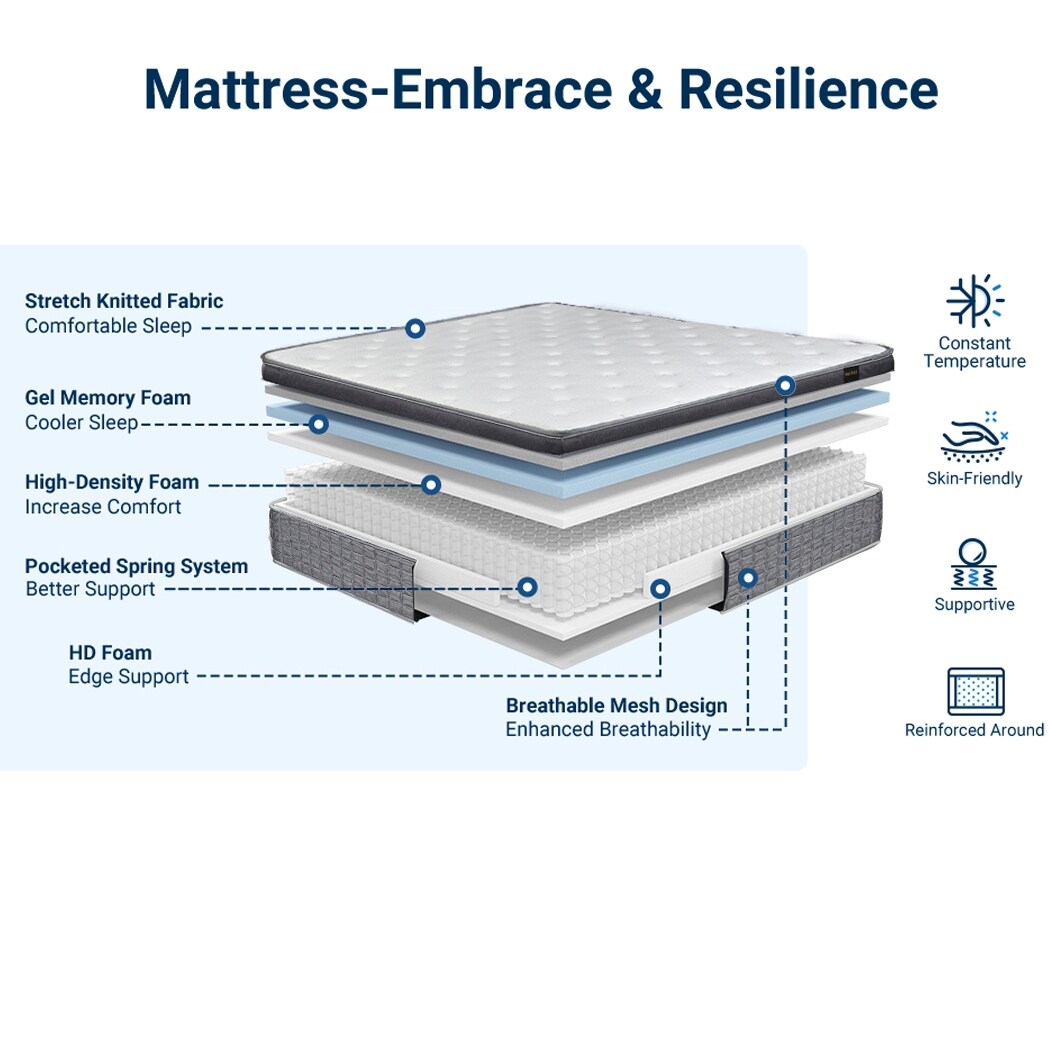 Mattress-Embrace & Resilience

Stretch Knitted Fabric
Comfortable Sleep

Gel Memory Foam
Cooler Sleep

High-Density Foam
Increase Comfort

Pocketed Spring System
Better Support

HD Foam
Edge Support

Breathable Mesh Design
Enhanced Breathability

Constant Temperature

Skin-Friendly

Supportive

Reinforced Around