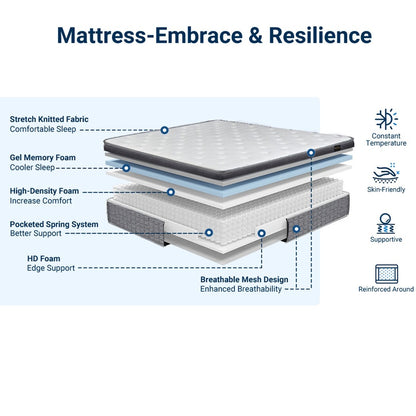 Mattress-Embrace & Resilience

Stretch Knitted Fabric
Comfortable Sleep

Gel Memory Foam
Cooler Sleep

High-Density Foam
Increase Comfort

Pocketed Spring System
Better Support

HD Foam
Edge Support

Breathable Mesh Design
Enhanced Breathability

Constant Temperature

Skin-Friendly

Supportive

Reinforced Around