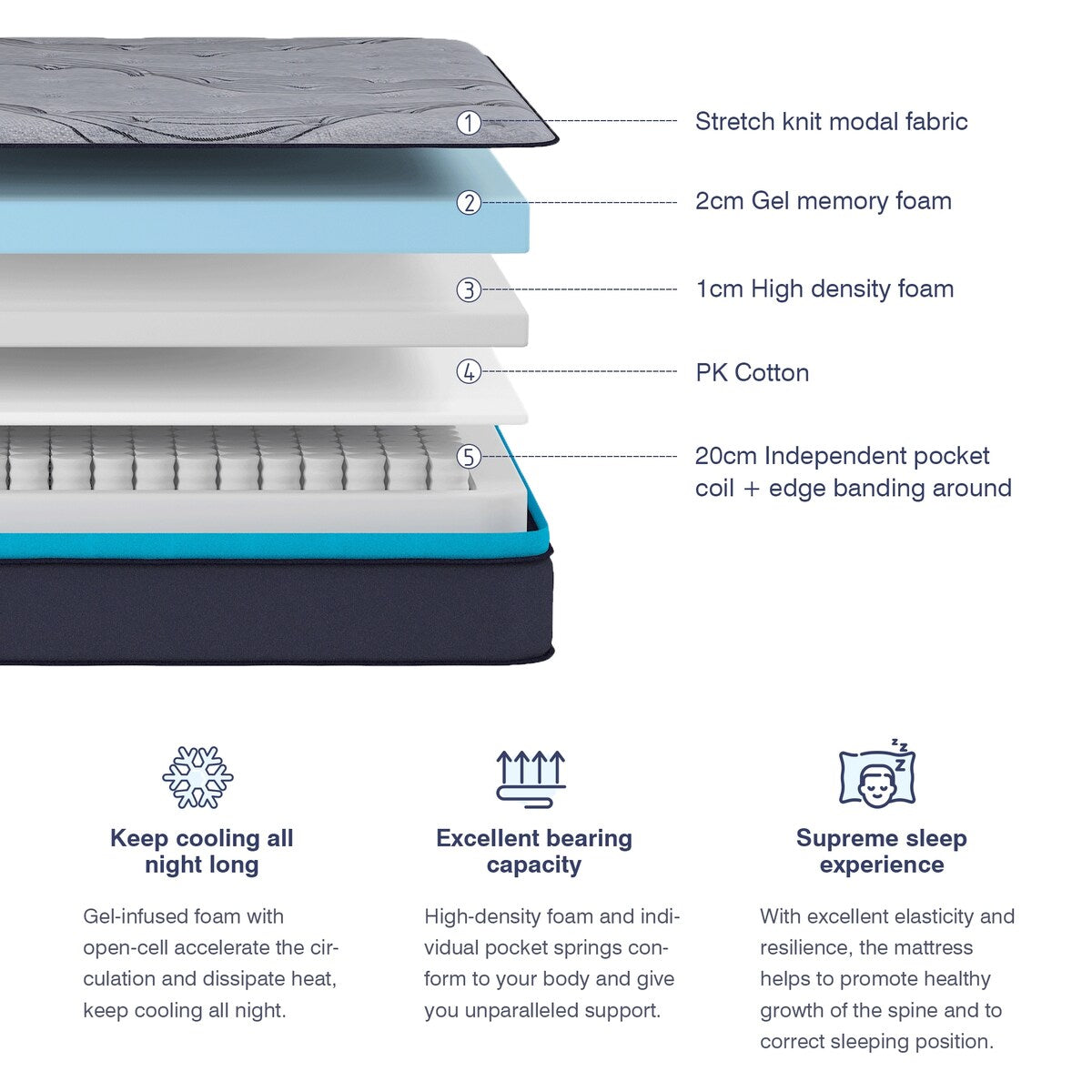 1 Stretch knit modal fabric

2 2cm Gel memory foam

3 1cm High density foam

4 PK Cotton

5 20cm Independent pocket coil + edge banding around

Keep cooling all night long

Gel-infused foam with open-cell accelerate the circulation and dissipate heat, keep cooling all night.

Excellent bearing capacity

High-density foam and individual pocket springs conform to your body and give you unparalleled support.

Supreme sleep experience

With excellent elasticity and resilience, the mattress helps to promote healthy growth of the spine and to correct sleeping position.