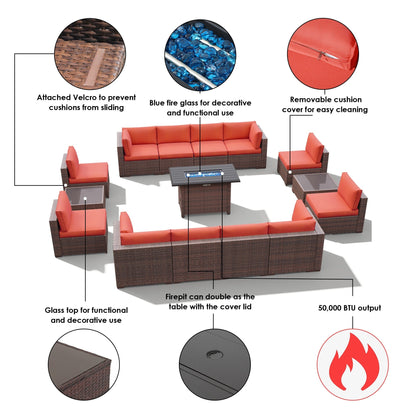 Attached Velcro to prevent cushions from sliding

Blue fire glass for decorative and functional use

Removable cushion cover for easy cleaning

Glass top for functional and decorative use

Firepit can double as the table with the cover lid

50,000 BTU output