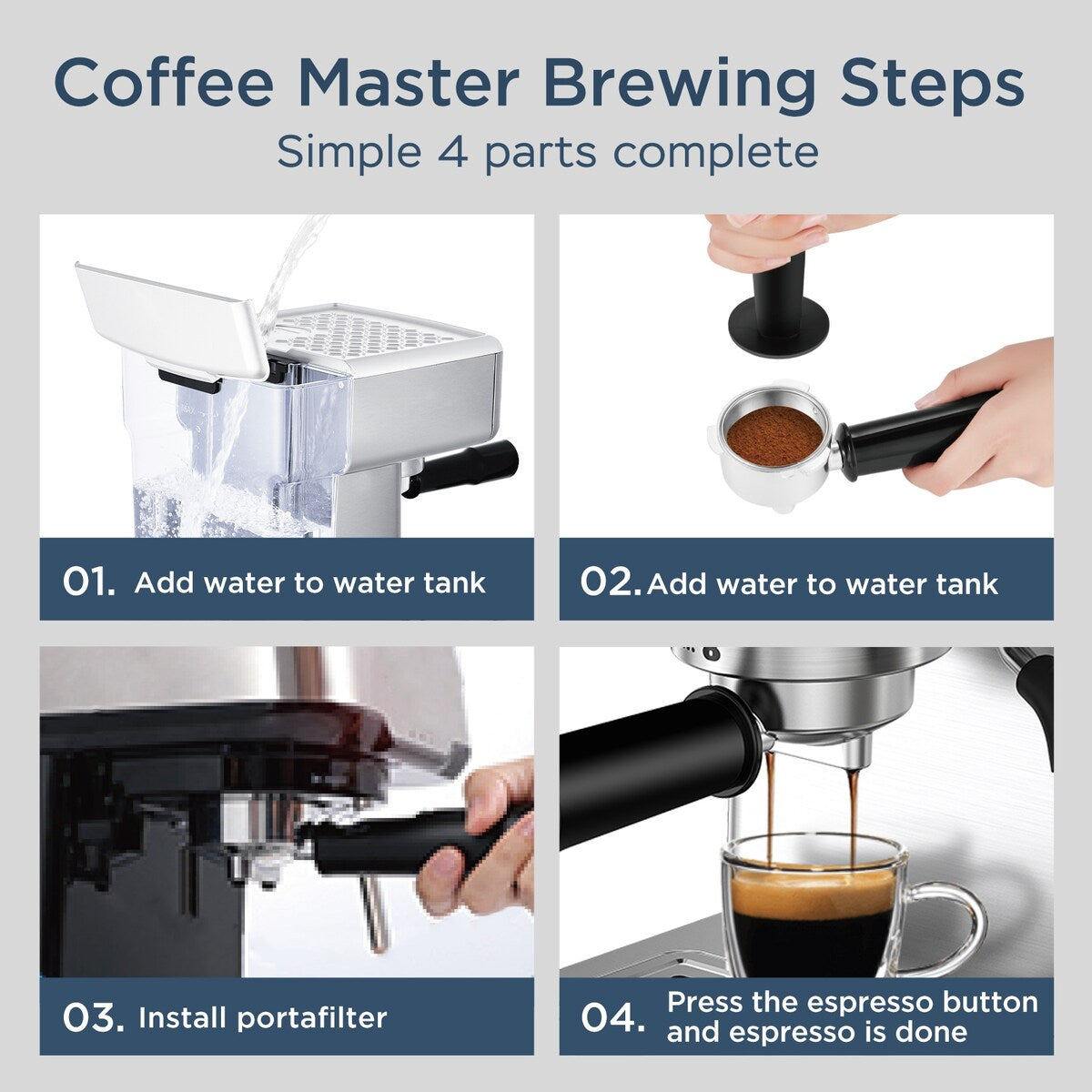 Coffee Master Brewing Steps
Simple 4 parts complete

MAX

01. Add water to water tank

02. Add water to water tank

03. Install portafilter

04. Press the espresso button and espresso is done