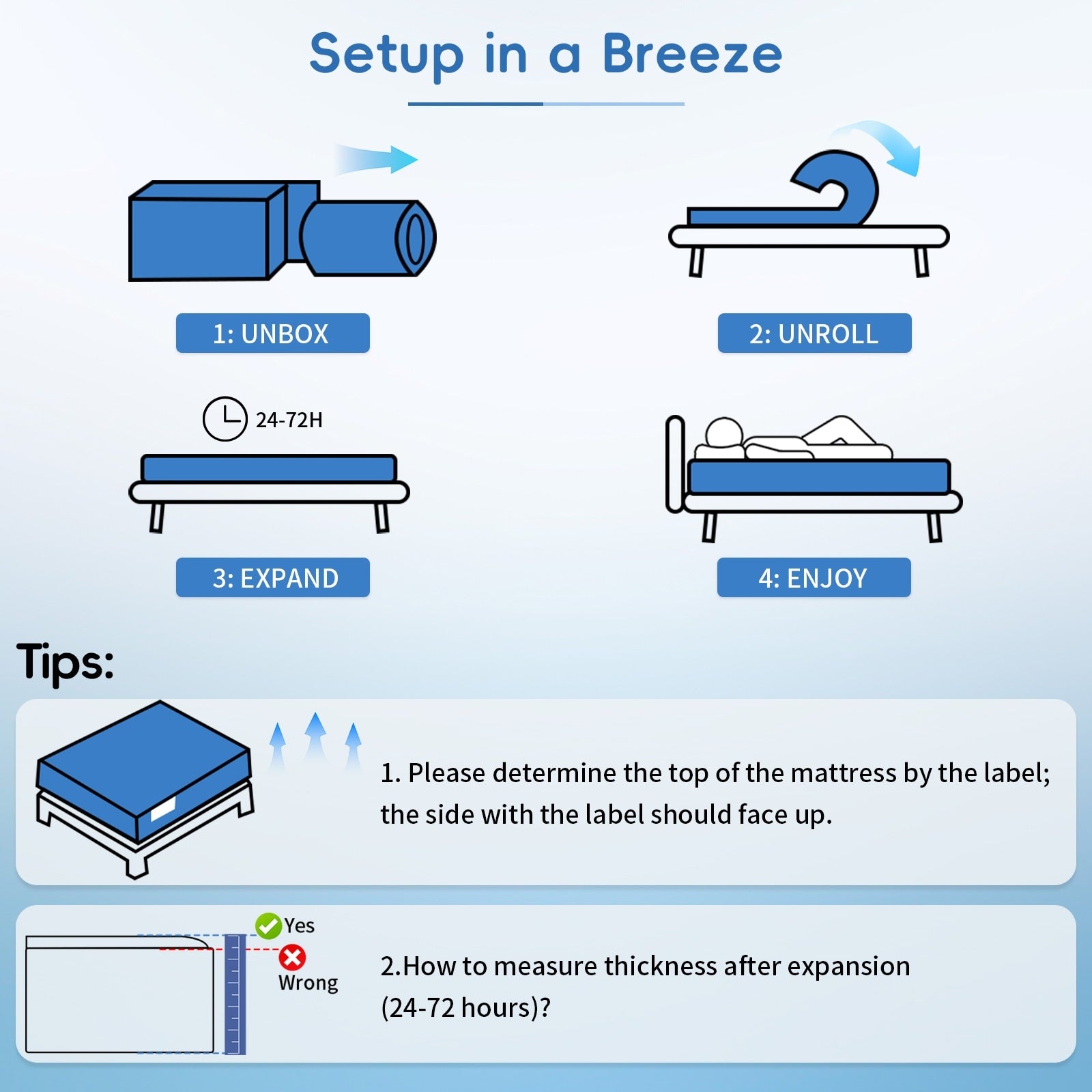 Setup in a Breeze

1: UNBOX

2: UNROLL

24-72H

3: EXPAND

4: ENJOY

Tips:

1. Please determine the top of the mattress by the label; the side with the label should face up.

Yes

Wrong

2.How to measure thickness after expansion (24-72 hours)?