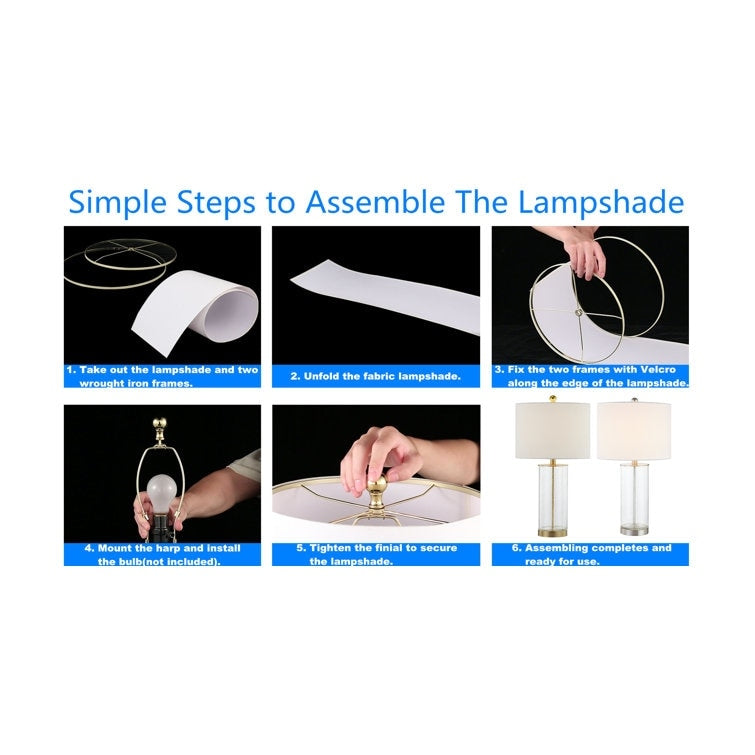 Simple Steps to Assemble The Lampshade

1. Take out the lampshade and two wrought iron frames.

2. Unfold the fabric lampshade.

3. Fix the two frames with Velcro along the edge of the lampshade.

4. Mount the harp and install the bulb(not included).

5. Tighten the finial to secure the lampshade.

6. Assembling completes and ready for use.