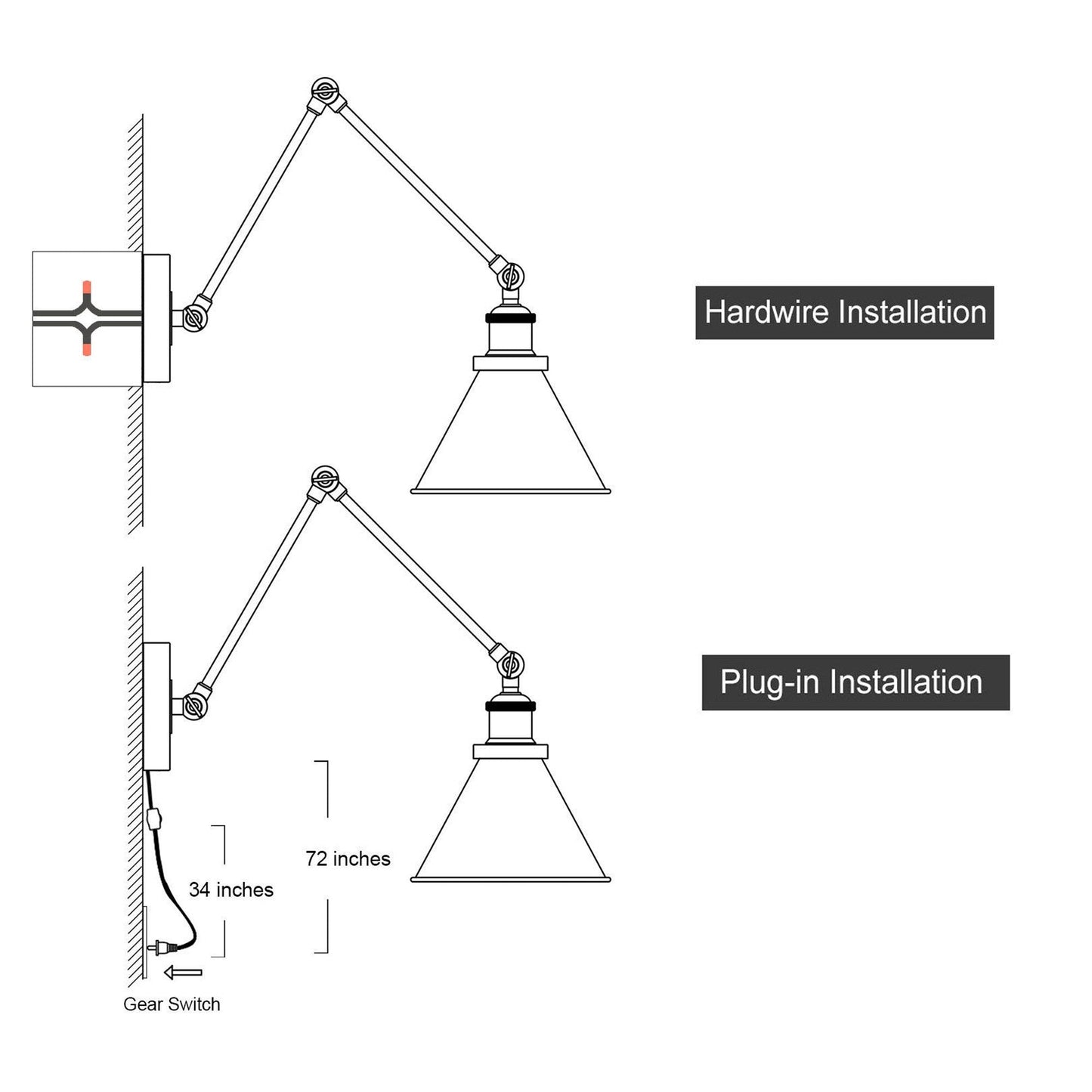 Hardwire Installation

Plug-in Installation

72 inches

34 inches

Gear Switch