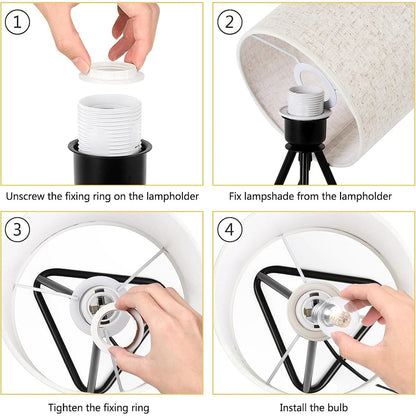 1

Unscrew the fixing ring on the lampholder

2

Fix lampshade from the lampholder

3

Tighten the fixing ring

4

Install the bulb