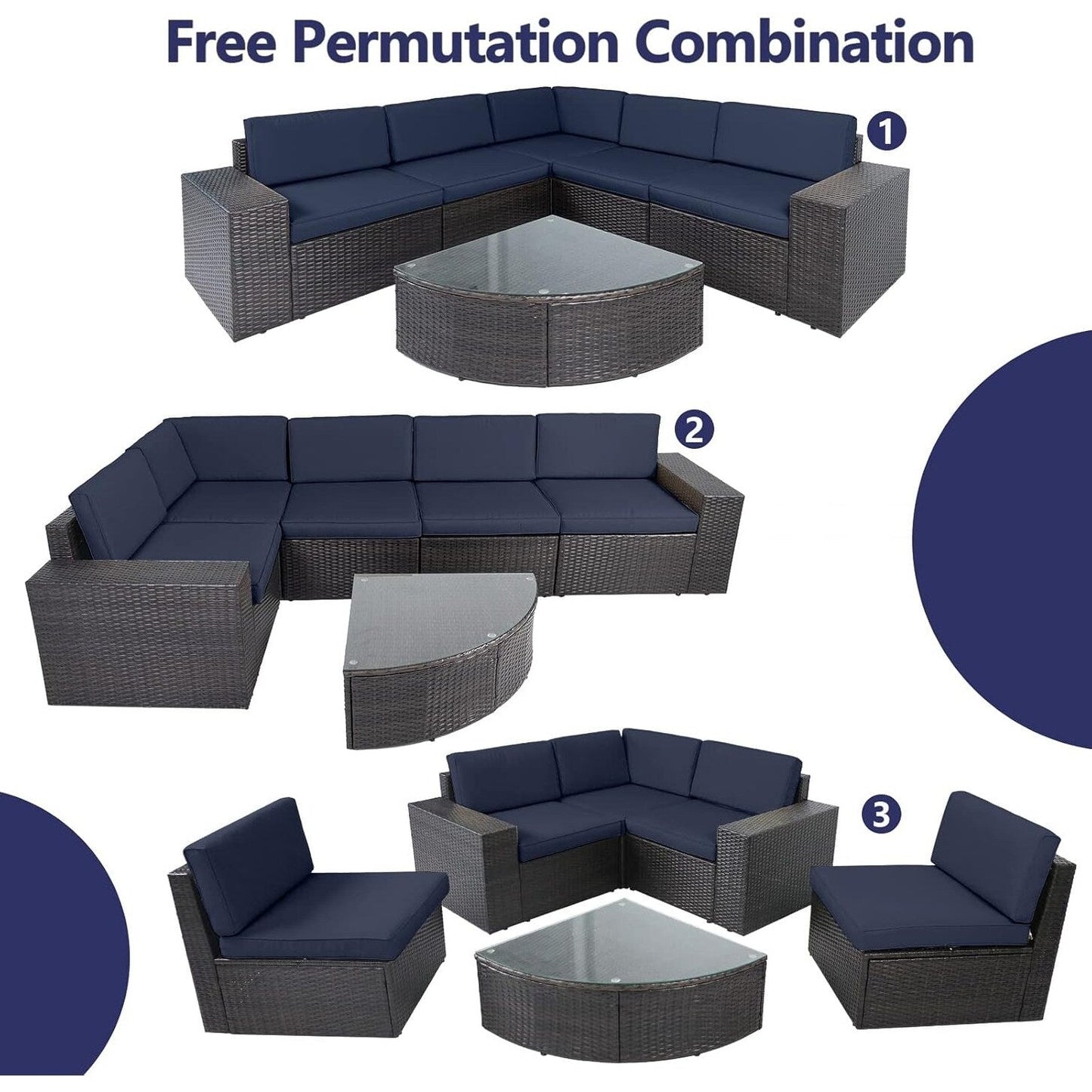 Free Permutation Combination

1

2

3