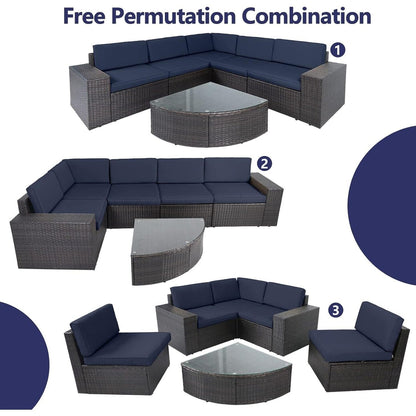 Free Permutation Combination

1

2

3