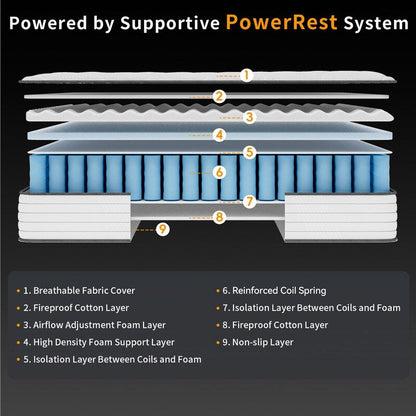 Powered by Supportive PowerRest System

1
2
3
4
5
6
7
8
9

• 1. Breathable Fabric Cover
• 2. Fireproof Cotton Layer
• 3. Airflow Adjustment Foam Layer
• 4. High Density Foam Support Layer
• 5. Isolation Layer Between Coils and Foam

• 6. Reinforced Coil Spring
• 7. Isolation Layer Between Coils and Foam
• 8. Fireproof Cotton Layer
• 9. Non-slip Layer