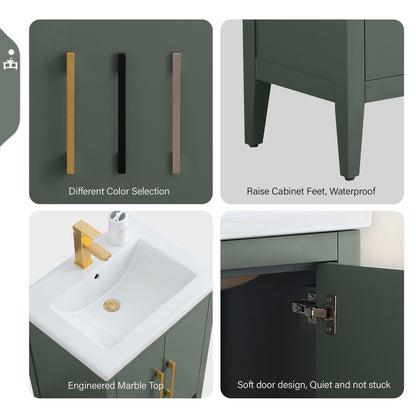 Different Color Selection

Raise Cabinet Feet, Waterproof

Engineered Marble Top

Soft door design, Quiet and not stuck