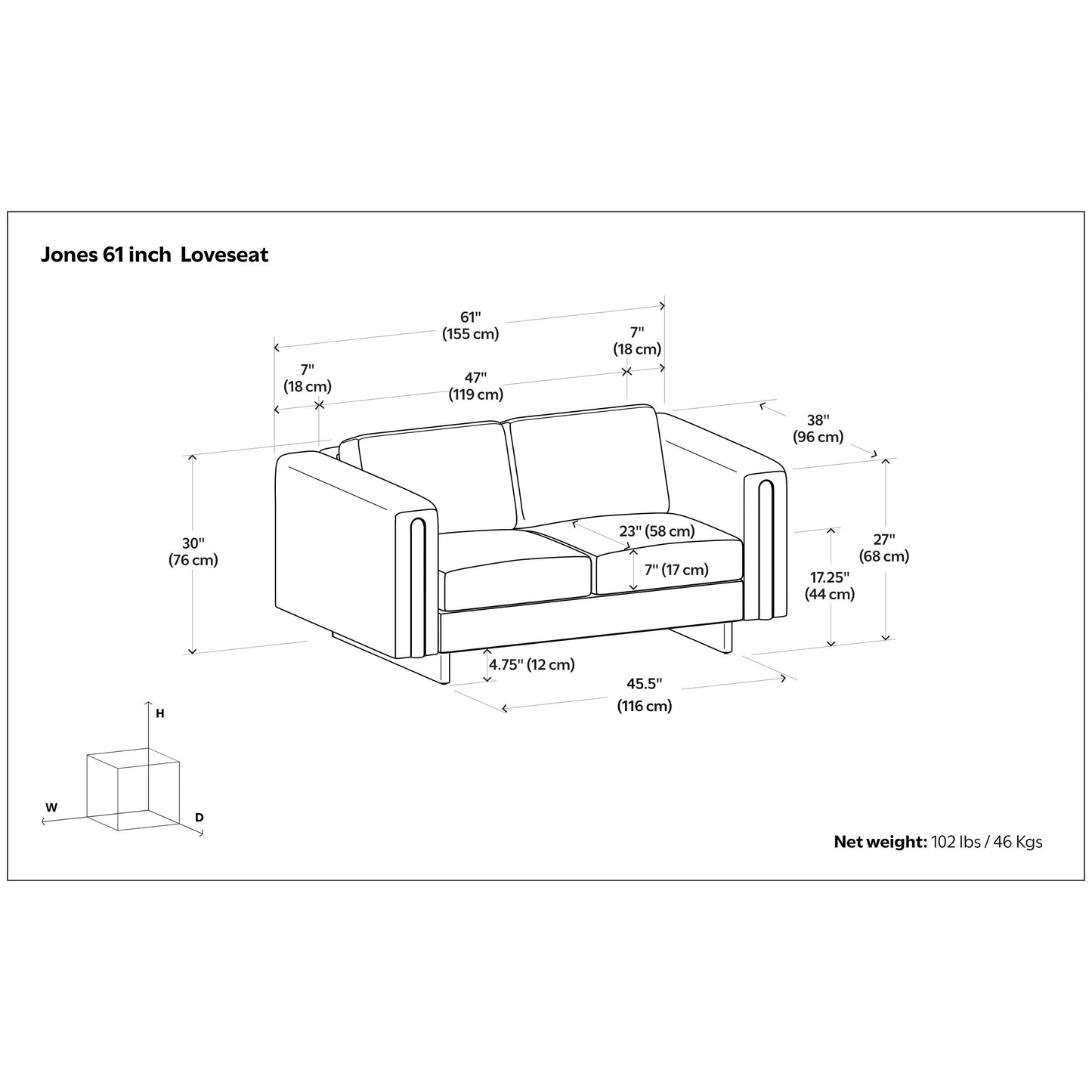 Jones 61 inch Loveseat

61"
(155 cm)

7"
(18 cm)

7"
(18 cm)

47"
(119 cm)

38"
(96 cm)

30"
(76 cm)

23" (58 cm)

7" (17 cm)

27"
(68 cm)

17.25"
(44 cm)

4.75" (12 cm)

45.5"
(116 cm)

H

W

D

Net weight: 102 lbs / 46 Kgs