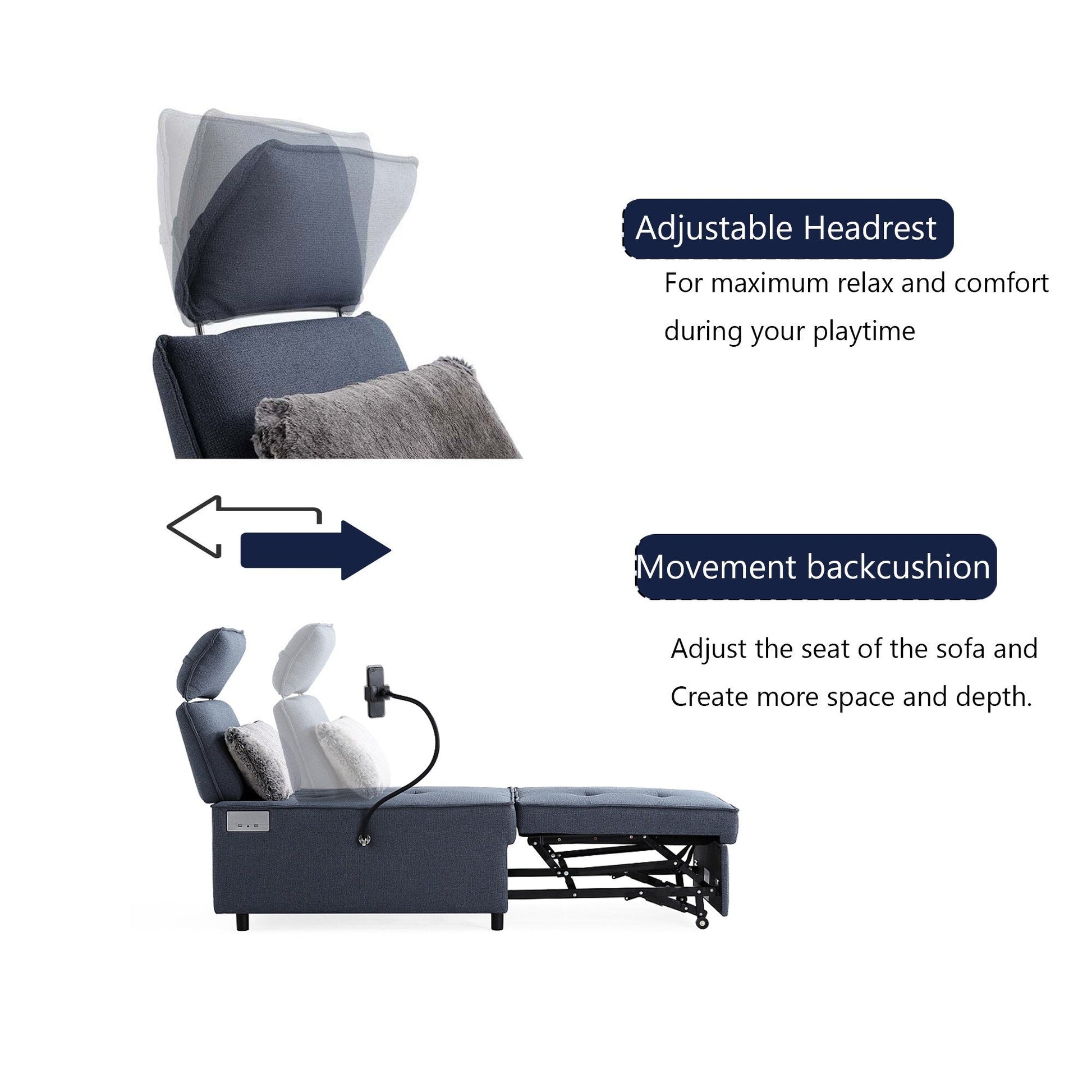 Adjustable Headrest

For maximum relax and comfort during your playtime

Movement backcushion

Adjust the seat of the sofa and Create more space and depth.