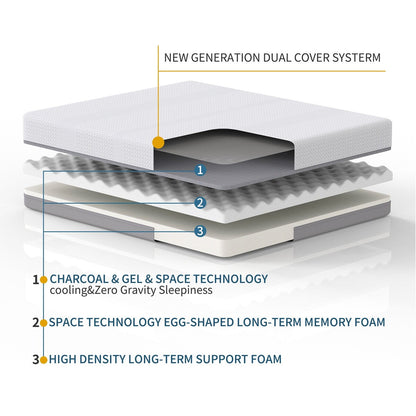 NEW GENERATION DUAL COVER SYSTERM

1

2

3

1 CHARCOAL & GEL & SPACE TECHNOLOGY
cooling&Zero Gravity Sleepiness

2 SPACE TECHNOLOGY EGG-SHAPED LONG-TERM MEMORY FOAM

3 HIGH DENSITY LONG-TERM SUPPORT FOAM