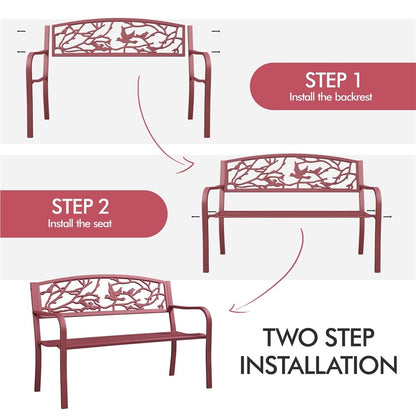 STEP 1
Install the backrest

STEP 2
Install the seat

TWO STEP
INSTALLATION